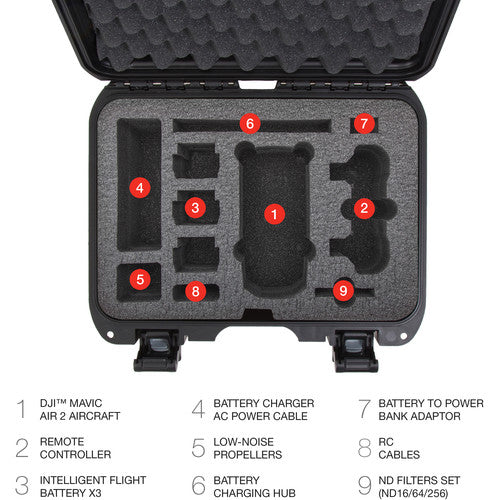 6
7
4
3
1
2
5
8
9

1 DJI™ MAVIC AIR 2 AIRCRAFT

2 REMOTE CONTROLLER

3 INTELLIGENT FLIGHT BATTERY X3

4 BATTERY CHARGER AC POWER CABLE

5 LOW-NOISE PROPELLERS

6 BATTERY CHARGING HUB

7 BATTERY TO POWER BANK ADAPTOR

8 RC CABLES

9 ND FILTERS SET (ND16/64/256)