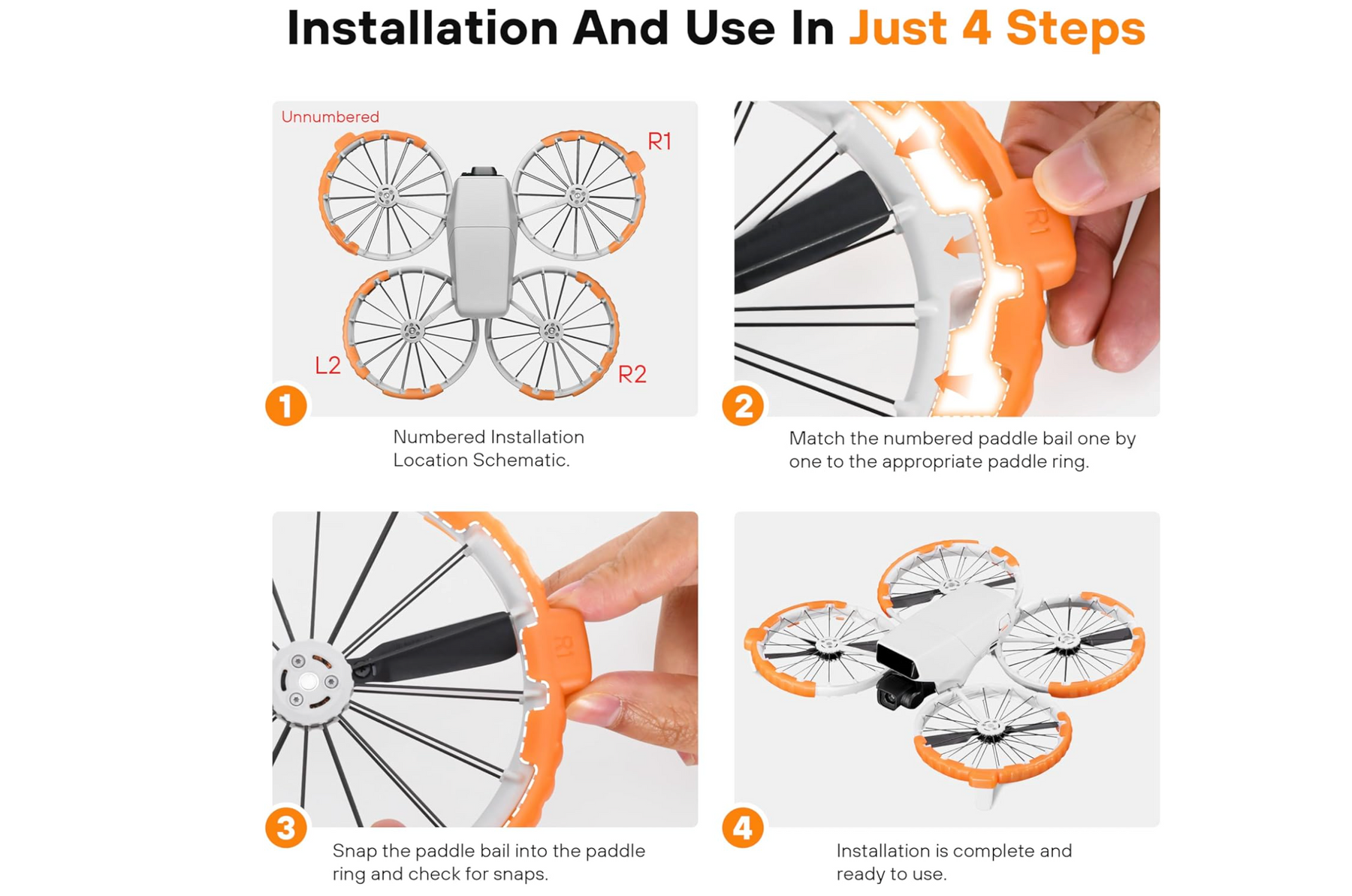 Installation And Use In Just 4 Steps

Unnumbered

R1

L2

R2

1

Numbered Installation Location Schematic.

R1

2

Match the numbered paddle bail one by one to the appropriate paddle ring.

R1

3

Snap the paddle bail into the paddle ring and check for snaps.

4

Installation is complete and ready to use.